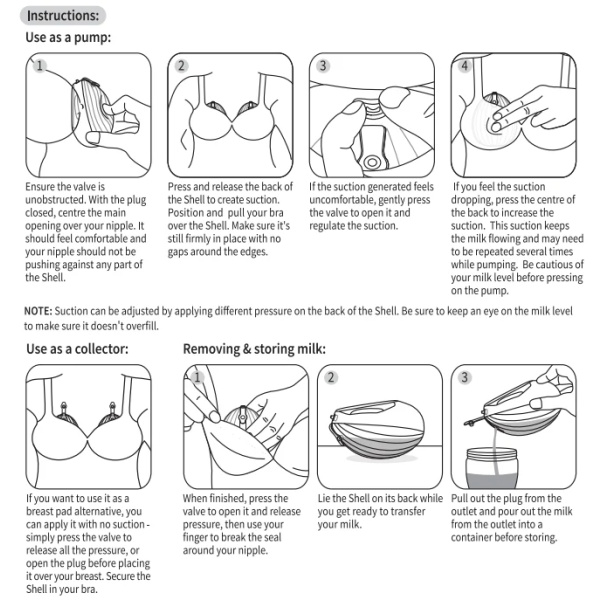 Instructions:

Use as a pump:

1

Ensure the valve is unobstructed. With the plug closed, centre the main opening over your nipple. It should feel comfortable and your nipple should not be pushing against any part of the Shell.

2

Press and release the back of the Shell to create suction. Position and pull your bra over the Shell. Make sure it's still firmly in place with no gaps around the edges.

3

If the suction generated feels uncomfortable, gently press the valve to open it and regulate the suction.

4

If you feel the suction dropping, press the centre of the back to increase the suction. This suction keeps the milk flowing and may need to be repeated several times while pumping. Be cautious of your milk level before pressing on the pump.

NOTE: Suction can be adjusted by applying different pressure on the back of the Shell. Be sure to keep an eye on the milk level to make sure it doesn't overfill.

Use as a collector:

If you want to use it as a breast pad alternative, you can apply it with no suction - simply press the valve to release all the pressure, or open the plug before placing it over your breast. Secure the Shell in your bra.

Removing & storing milk:

1

When finished, press the valve to open it and release pressure, then use your finger to break the seal around your nipple.

2

Lie the Shell on its back while you get ready to transfer your milk.

3

Pull out the plug from the outlet and pour out the milk from the outlet into a container before storing.